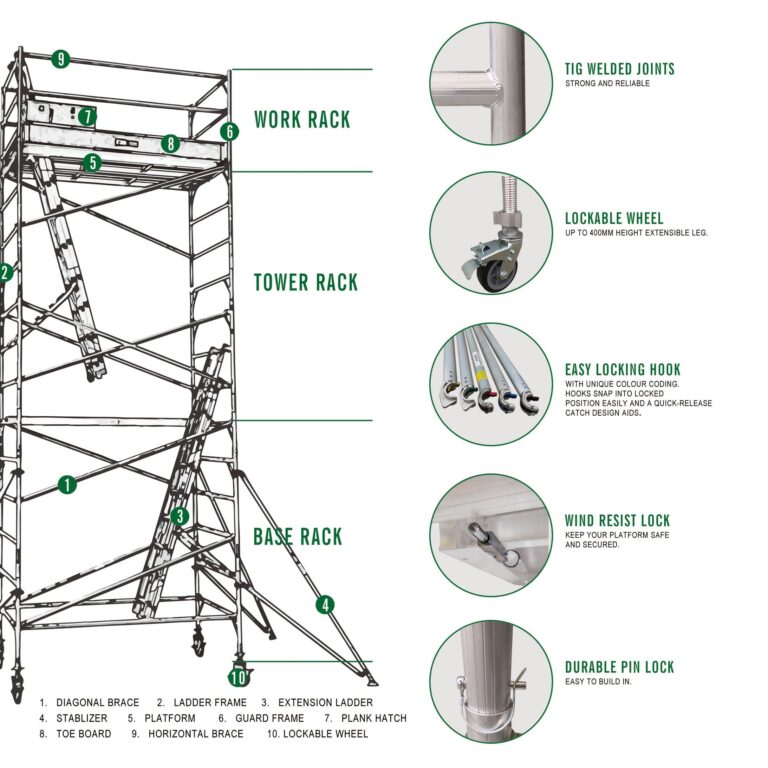 9
7
8
6
5
2
1
3
4
10

WORK RACK

TOWER RACK

BASE RACK

1. DIAGONAL BRACE 2. LADDER FRAME 3. EXTENSION LADDER
4. STABLIZER 5. PLATFORM 6. GUARD FRAME 7. PLANK HATCH
8. TOE BOARD 9. HORIZONTAL BRACE 10. LOCKABLE WHEEL

TIG WELDED JOINTS
STRONG AND RELIABLE

LOCKABLE WHEEL
UP TO 400MM HEIGHT EXTENSIBLE LEG.

EASY LOCKING HOOK
WITH UNIQUE COLOUR CODING. HOOKS SNAP INTO LOCKED POSITION EASILY AND A QUICK-RELEASE CATCH DESIGN AIDS.

WIND RESIST LOCK
KEEP YOUR PLATFORM SAFE AND SECURED.

DURABLE PIN LOCK
EASY TO BUILD IN.